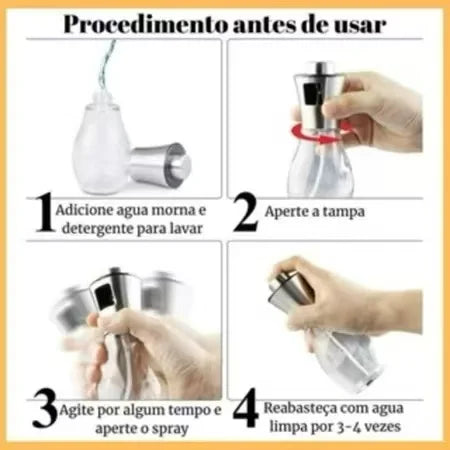 Procedimento antes de usar

1 Adicione agua morna e detergente para lavar

2 Aperte a tampa

3 Agite por algum tempo e aperte o spray

4 Reabasteça com agua limpa por 3-4 vezes